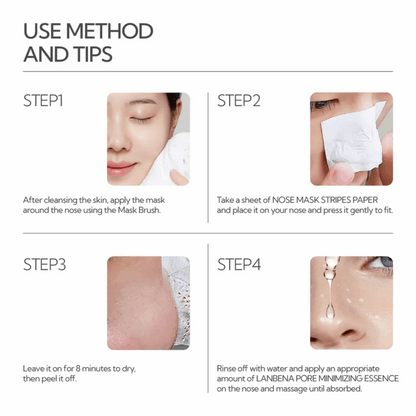 USE METHOD AND TIPS

STEP1

After cleansing the skin, apply the mask around the nose using the Mask Brush.

STEP2

Take a sheet of NOSE MASK STRIPES PAPER and place it on your nose and press it gently to fit.

STEP3

Leave it on for 8 minutes to dry, then peel it off.

STEP4

Rinse off with water and apply an appropriate amount of LANBENA PORE MINIMIZING ESSENCE on the nose and massage until absorbed.