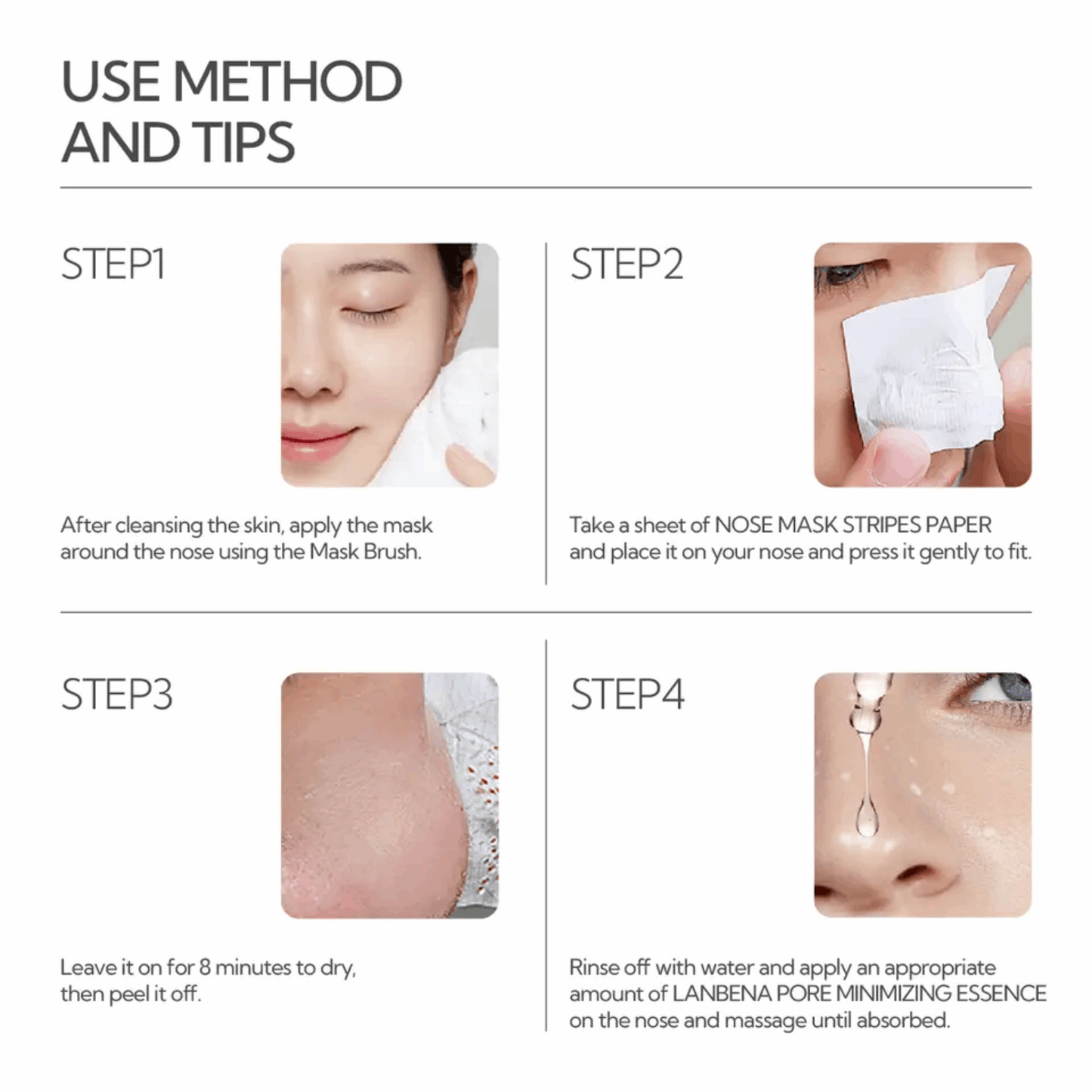 USE METHOD AND TIPS

STEP1

After cleansing the skin, apply the mask around the nose using the Mask Brush.

STEP2

Take a sheet of NOSE MASK STRIPES PAPER and place it on your nose and press it gently to fit.

STEP3

Leave it on for 8 minutes to dry, then peel it off.

STEP4

Rinse off with water and apply an appropriate amount of LANBENA PORE MINIMIZING ESSENCE on the nose and massage until absorbed.